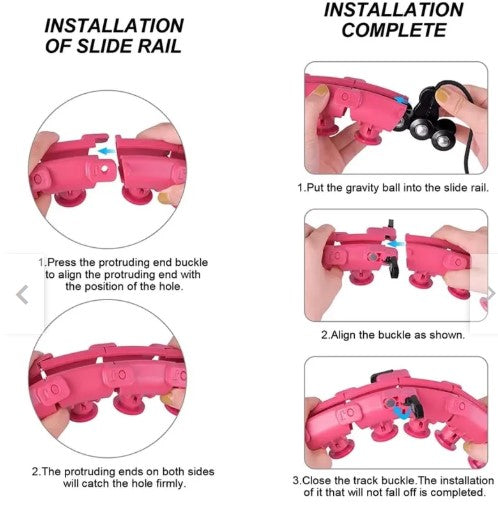 INSTALLATION OF SLIDE RAIL

1.Press the protruding end buckle to align the protruding end with the position of the hole.

2.The protruding ends on both sides will catch the hole firmly.

INSTALLATION COMPLETE

1.Put the gravity ball into the slide rail.

2.Align the buckle as shown.

3.Close the track buckle.The installation of it that will not fall off is completed.